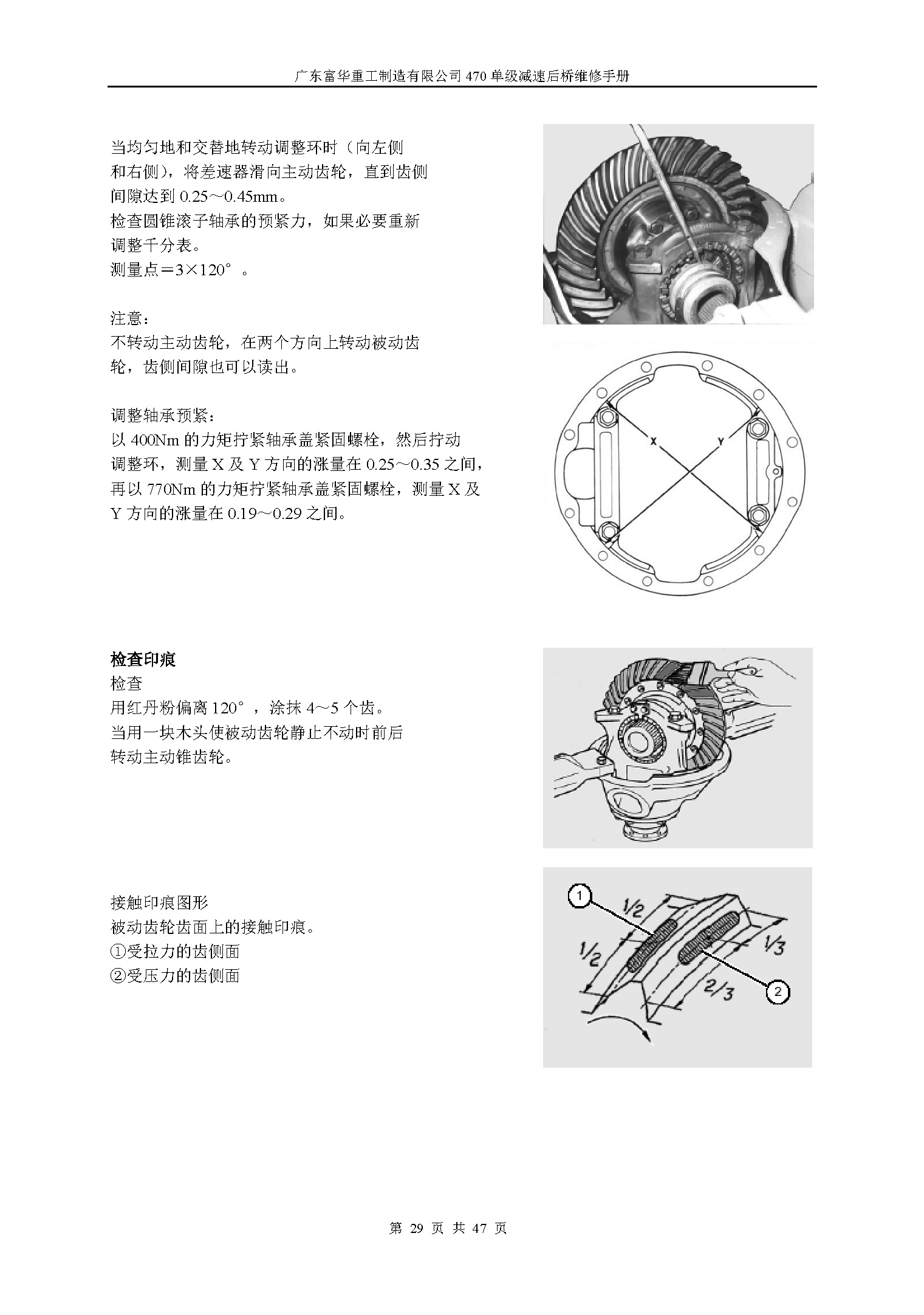 广东富华重工制造有限公司 470 单级减速后桥维修手册

当均匀地和交替地转动调整环时（向左侧和右侧），将差速器滑向主动齿轮，直到齿侧间隙达到 0.25～0.45mm。
检查圆锥滚子轴承的预紧力，如果必要重新调整千分表。
测量点＝3×120°。

注意：
不转动主动齿轮，在两个方向上转动被动齿轮，齿侧间隙也可以读出。

调整轴承预紧：
以 400Nm 的力矩拧紧轴承盖紧固螺栓，然后拧动调整环，测量 X 及 Y 方向的涨量在 0.25～0.35 之间，再以 770Nm 的力矩拧紧轴承盖紧固螺栓，测量 X 及 Y 方向的涨量在 0.19～0.29 之间。

X
Y

检查印痕
检查
用红丹粉偏离 120°，涂抹 4～5 个齿。
当用一块木头使被动齿轮静止不动时前后转动主动锥齿轮。

接触印痕图形
被动齿轮齿面上的接触印痕。
①受拉力的齿侧面
②受压力的齿侧面

1
1/2
1/2
1/3
2/3
2

第 29 页 共 47 页