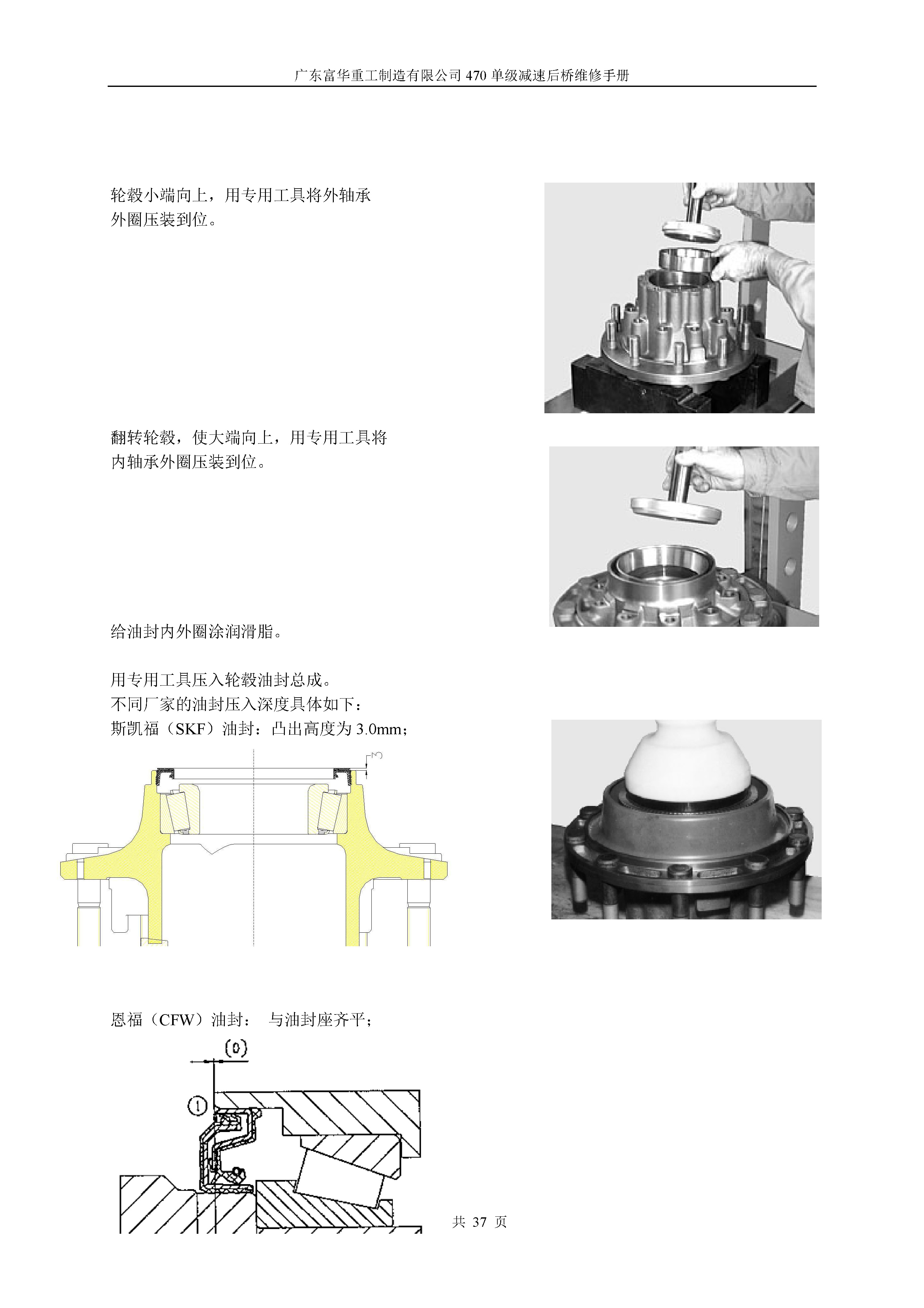 广东富华重工制造有限公司 470 单级减速后桥维修手册

轮毂小端向上，用专用工具将外轴承外圈压装到位。

翻转轮毂，使大端向上，用专用工具将内轴承外圈压装到位。

给油封内外圈涂润滑脂。

用专用工具压入轮毂油封总成。
不同厂家的油封压入深度具体如下：
斯凯福（SKF）油封：凸出高度为 3.0mm；

3

恩福（CFW）油封： 与油封座齐平；

(0)

1

共 37 页