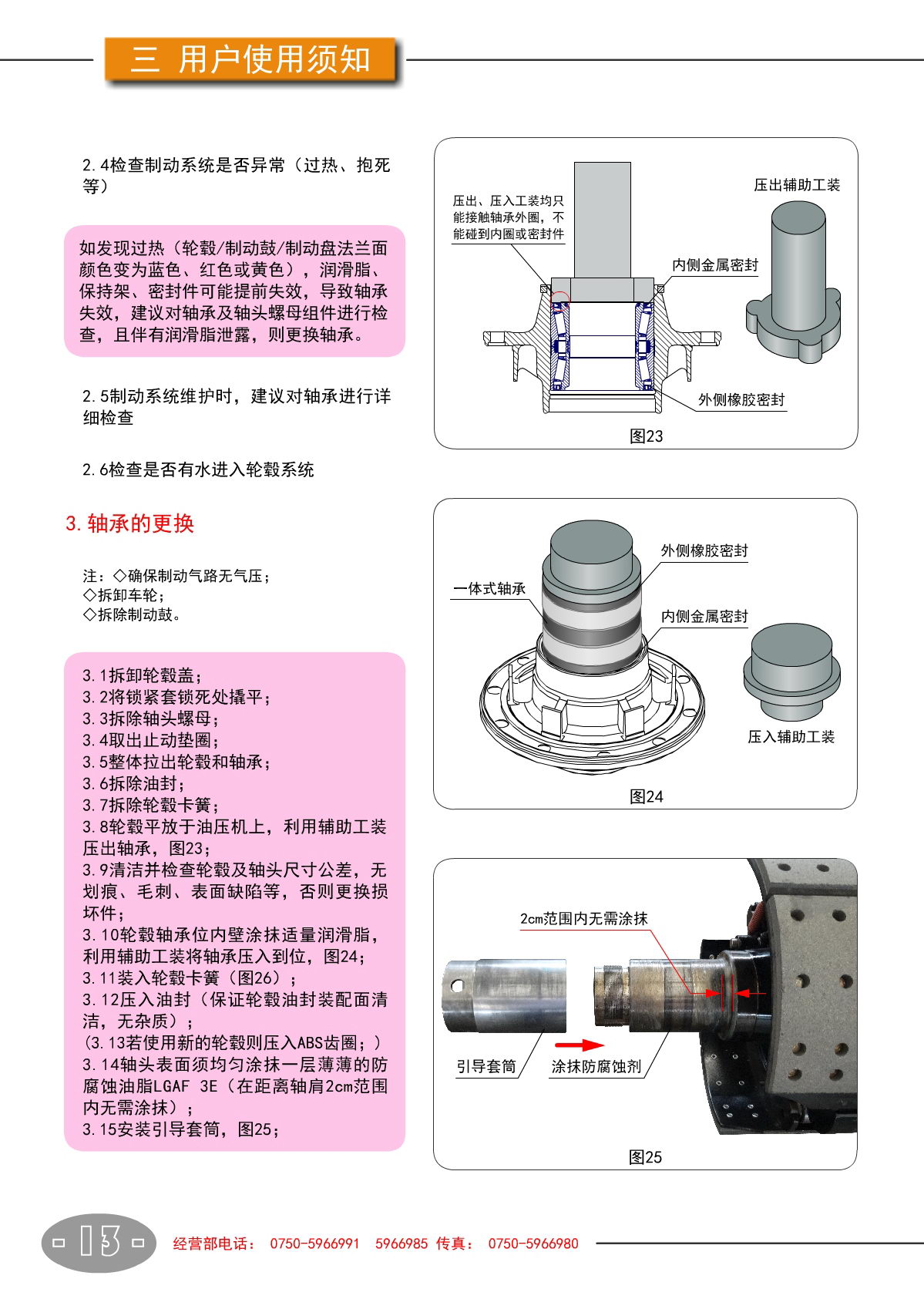 三 用户使用须知

2.4检查制动系统是否异常（过热、抱死等）

如发现过热（轮毂/制动鼓/制动盘法兰面颜色变为蓝色、红色或黄色），润滑脂、保持架、密封件可能提前失效，导致轴承失效，建议对轴承及轴头螺母组件进行检查，且伴有润滑脂泄露，则更换轴承。

2.5制动系统维护时，建议对轴承进行详细检查

2.6检查是否有水进入轮毂系统

3.轴承的更换

注：◇确保制动气路无气压；
◇拆卸车轮；
◇拆除制动鼓。

3.1拆卸轮毂盖；
3.2将锁紧套锁死处撬平；
3.3拆除轴头螺母；
3.4取出止动垫圈；
3.5整体拉出轮毂和轴承；
3.6拆除油封；
3.7拆除轮毂卡簧；
3.8轮毂平放于油压机上，利用辅助工装压出轴承，图23；
3.9清洁并检查轮毂及轴头尺寸公差，无划痕、毛刺、表面缺陷等，否则更换损坏件；
3.10轮毂轴承位内壁涂抹适量润滑脂，利用辅助工装将轴承压入到位，图24；
3.11装入轮毂卡簧（图26）；
3.12压入油封（保证轮毂油封装配面清洁，无杂质）；
(3.13若使用新的轮毂则压入ABS齿圈；)
3.14轴头表面须均匀涂抹一层薄薄的防腐蚀油脂LGAF 3E（在距离轴肩2cm范围内无需涂抹）；
3.15安装引导套筒，图25；

压出、压入工装均只能接触轴承外圈，不能碰到内圈或密封件
压出辅助工装
内侧金属密封
外侧橡胶密封
图23

外侧橡胶密封
一体式轴承
内侧金属密封
压入辅助工装
图24

2cm范围内无需涂抹
引导套筒
涂抹防腐蚀剂
图25

13
经营部电话： 0750-5966991 5966985 传真： 0750-5966980