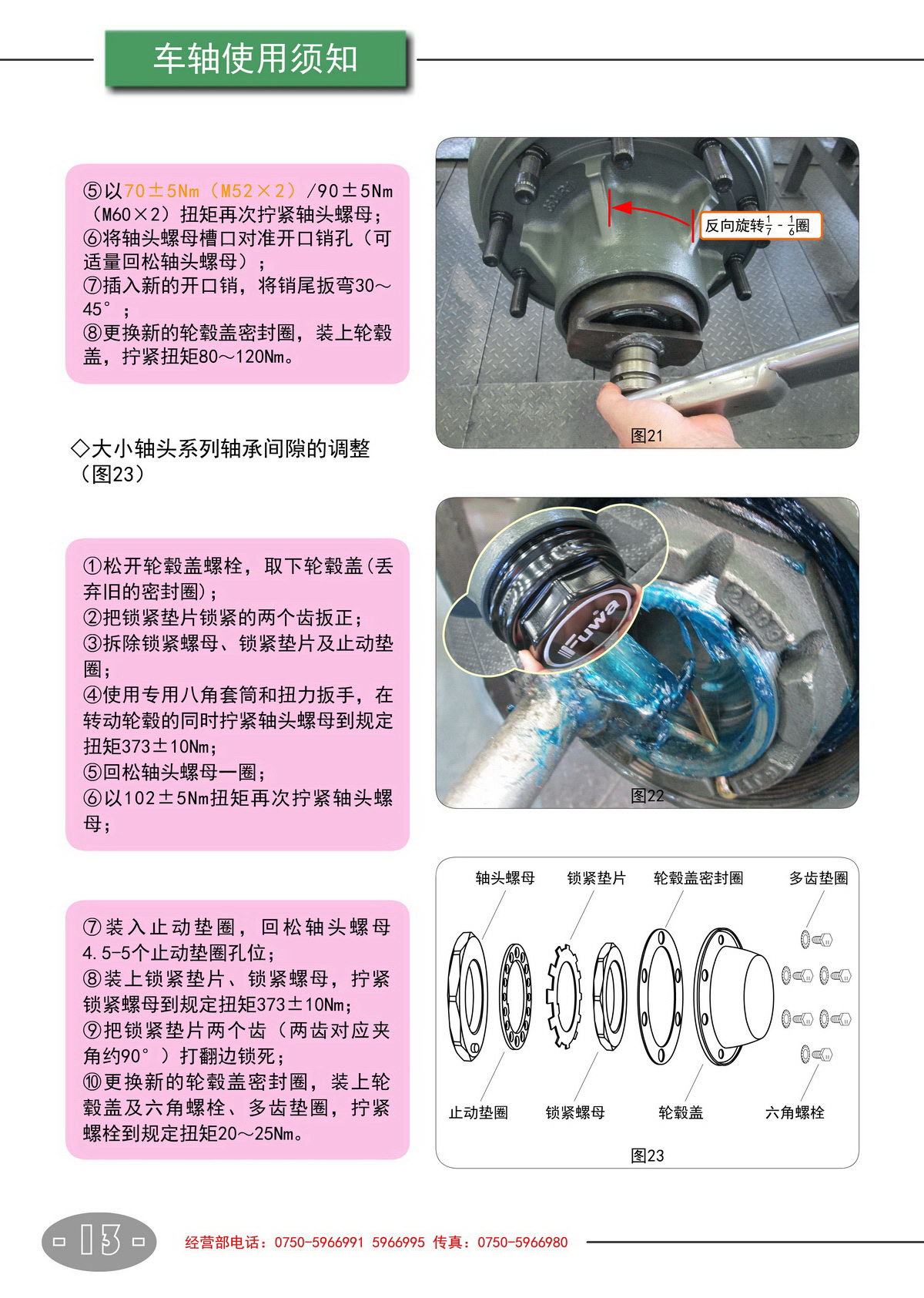 车轴使用须知

⑤以70±5Nm（M52×2）/90±5Nm（M60×2）扭矩再次拧紧轴头螺母；
⑥将轴头螺母槽口对准开口销孔（可适量回松轴头螺母）；
⑦插入新的开口销，将销尾扳弯30～45°；
⑧更换新的轮毂盖密封圈，装上轮毂盖，拧紧扭矩80～120Nm。

反向旋转$\frac{1}{7}$ - $\frac{1}{6}$圈

图21

◇大小轴头系列轴承间隙的调整（图23）

①松开轮毂盖螺栓，取下轮毂盖(丢弃旧的密封圈)；
②把锁紧垫片锁紧的两个齿扳正；
③拆除锁紧螺母、锁紧垫片及止动垫圈；
④使用专用八角套筒和扭力扳手，在转动轮毂的同时拧紧轴头螺母到规定扭矩373±10Nm；
⑤回松轴头螺母一圈；
⑥以102±5Nm扭矩再次拧紧轴头螺母；

Fuwa

图22

⑦装入止动垫圈，回松轴头螺母4.5-5个止动垫圈孔位；
⑧装上锁紧垫片、锁紧螺母，拧紧锁紧螺母到规定扭矩373±10Nm；
⑨把锁紧垫片两个齿（两齿对应夹角约90°）打翻边锁死；
⑩更换新的轮毂盖密封圈，装上轮毂盖及六角螺栓、多齿垫圈，拧紧螺栓到规定扭矩20～25Nm。

轴头螺母 锁紧垫片 轮毂盖密封圈 多齿垫圈
止动垫圈 锁紧螺母 轮毂盖 六角螺栓

图23

13

经营部电话：0750-5966991 5966995 传真：0750-5966980