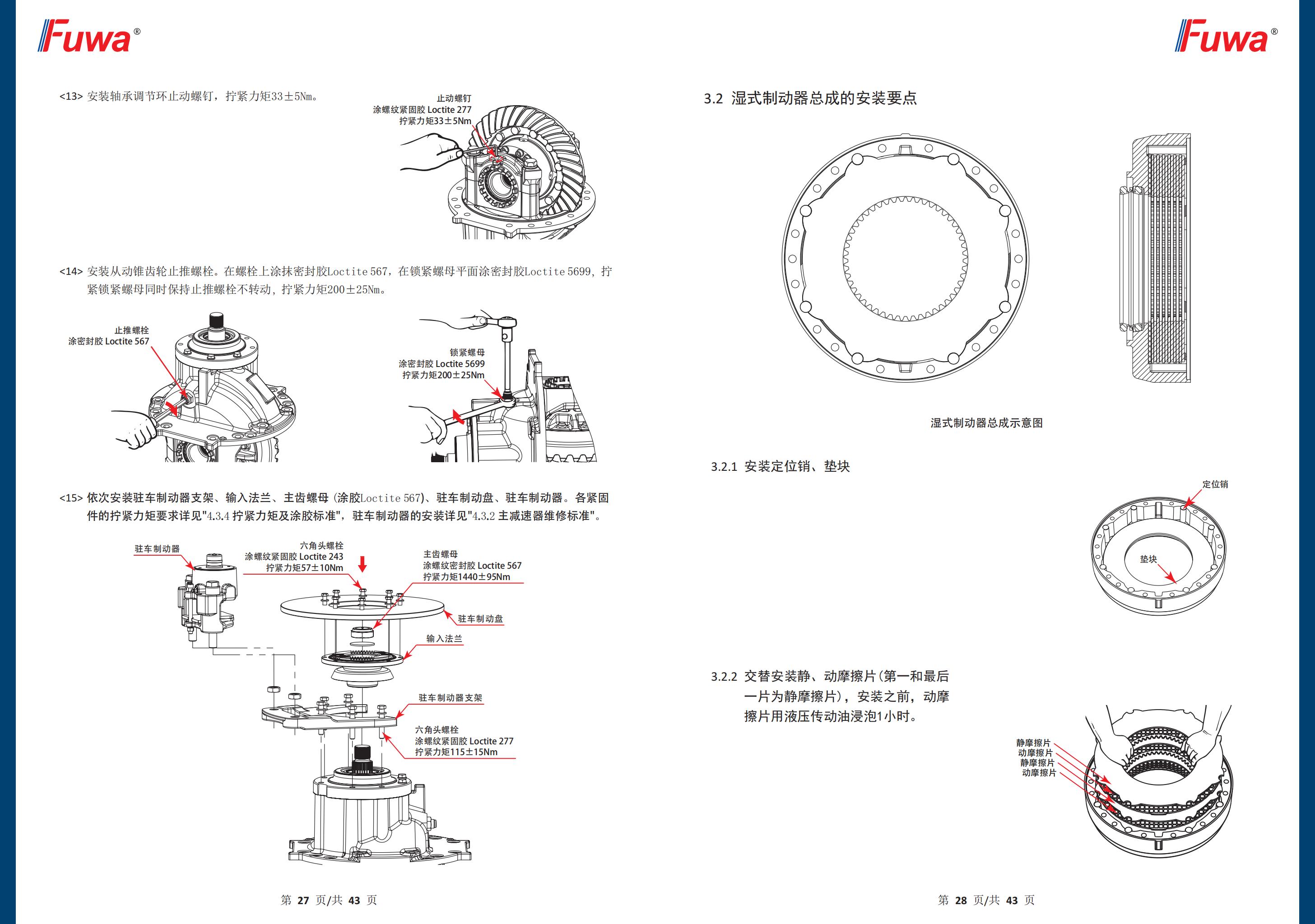 Fuwa®

<13> 安装轴承调节环止动螺钉，拧紧力矩33±5Nm。

止动螺钉
涂螺纹紧固胶 Loctite 277
拧紧力矩33±5Nm

<14> 安装从动锥齿轮止推螺栓。在螺栓上涂抹密封胶Loctite 567，在锁紧螺母平面涂密封胶Loctite 5699，拧紧锁紧螺母同时保持止推螺栓不转动，拧紧力矩200±25Nm。

止推螺栓
涂密封胶 Loctite 567

锁紧螺母
涂密封胶 Loctite 5699
拧紧力矩200±25Nm

<15> 依次安装驻车制动器支架、输入法兰、主齿螺母（涂胶Loctite 567）、驻车制动盘、驻车制动器。各紧固件的拧紧力矩要求详见"4.3.4 拧紧力矩及涂胶标准"，驻车制动器的安装详见"4.3.2 主减速器维修标准"。

驻车制动器

六角头螺栓
涂螺纹紧固胶 Loctite 243
拧紧力矩57±10Nm

主齿螺母
涂螺纹密封胶 Loctite 567
拧紧力矩1440±95Nm

驻车制动盘

输入法兰

驻车制动器支架

六角头螺栓
涂螺纹紧固胶 Loctite 277
拧紧力矩115±15Nm

第 27 页/共 43 页

Fuwa®

3.2 湿式制动器总成的安装要点

湿式制动器总成示意图

3.2.1 安装定位销、垫块

定位销

垫块

3.2.2 交替安装静、动摩擦片（第一和最后一片为静摩擦片），安装之前，动摩擦片用液压传动油浸泡1小时。

静摩擦片
动摩擦片
静摩擦片
动摩擦片

第 28 页/共 43 页